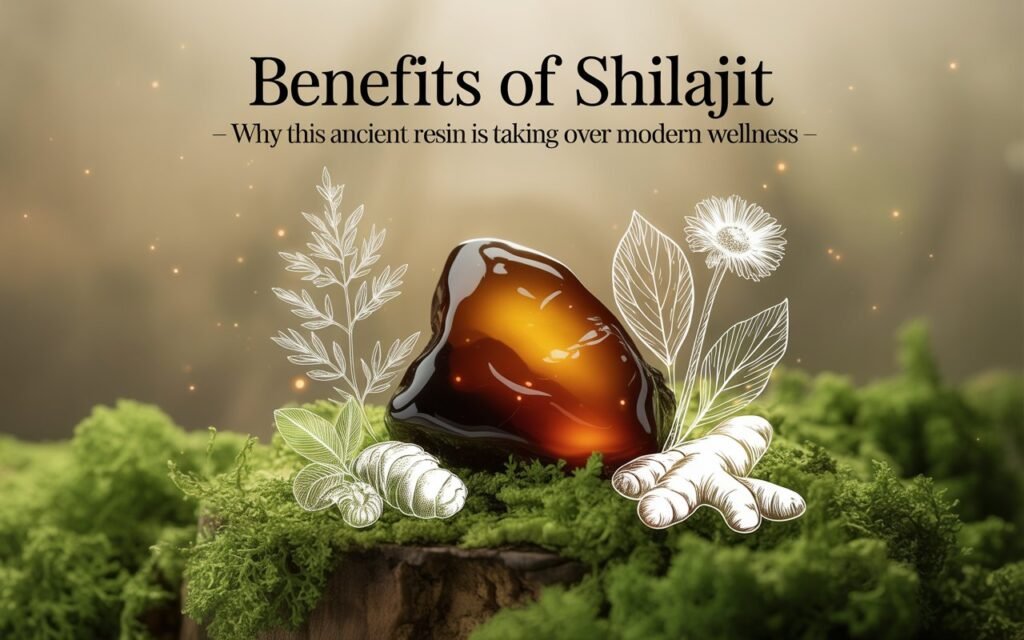 Benefits of Shilajit

– Why this ancient resin is taking over modern wellness –